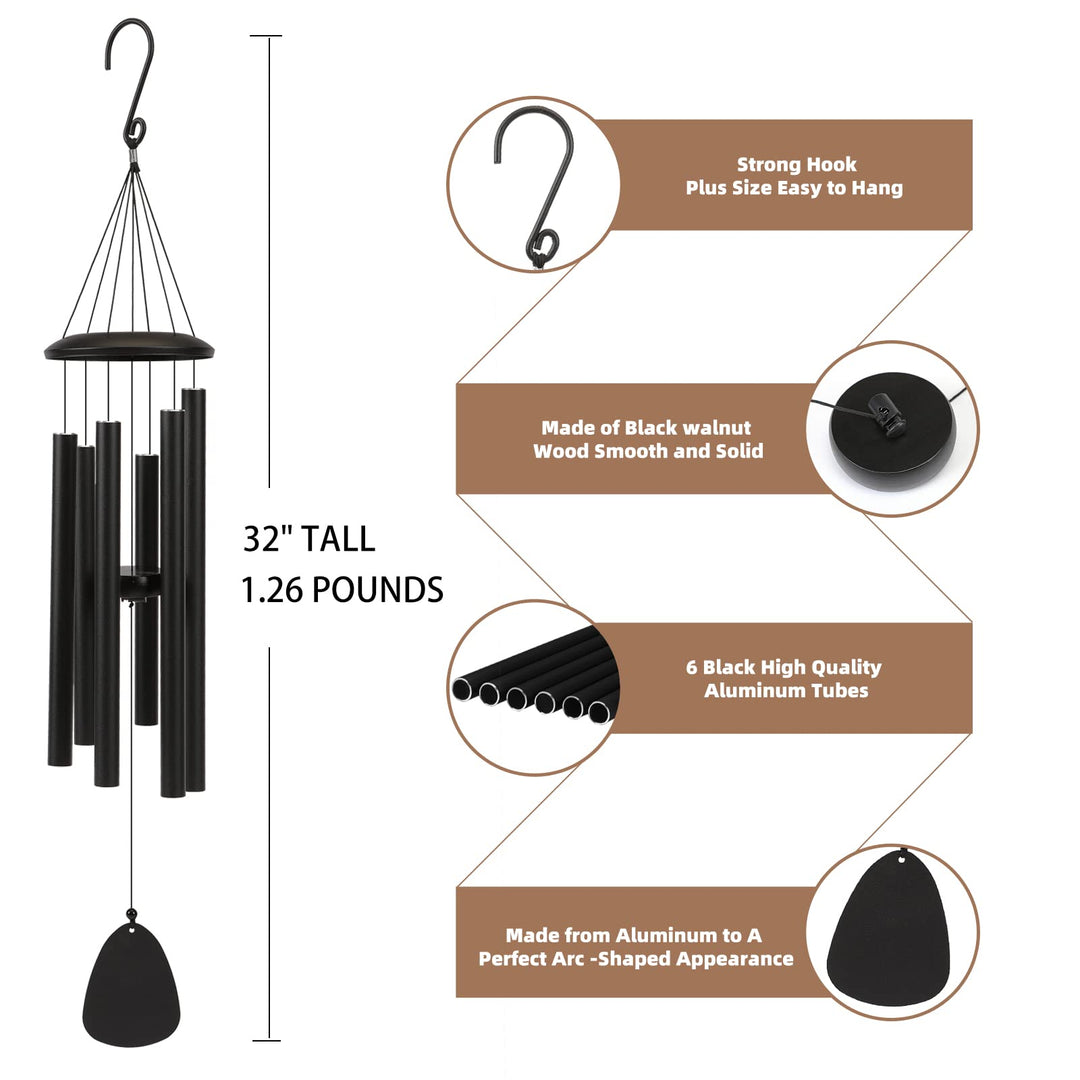 32" TALL
1.26 POUNDS

Strong Hook
Plus Size Easy to Hang

Made of Black walnut
Wood Smooth and Solid

6 Black High Quality
Aluminum Tubes

Made from Aluminum to A
Perfect Arc -Shaped Appearance